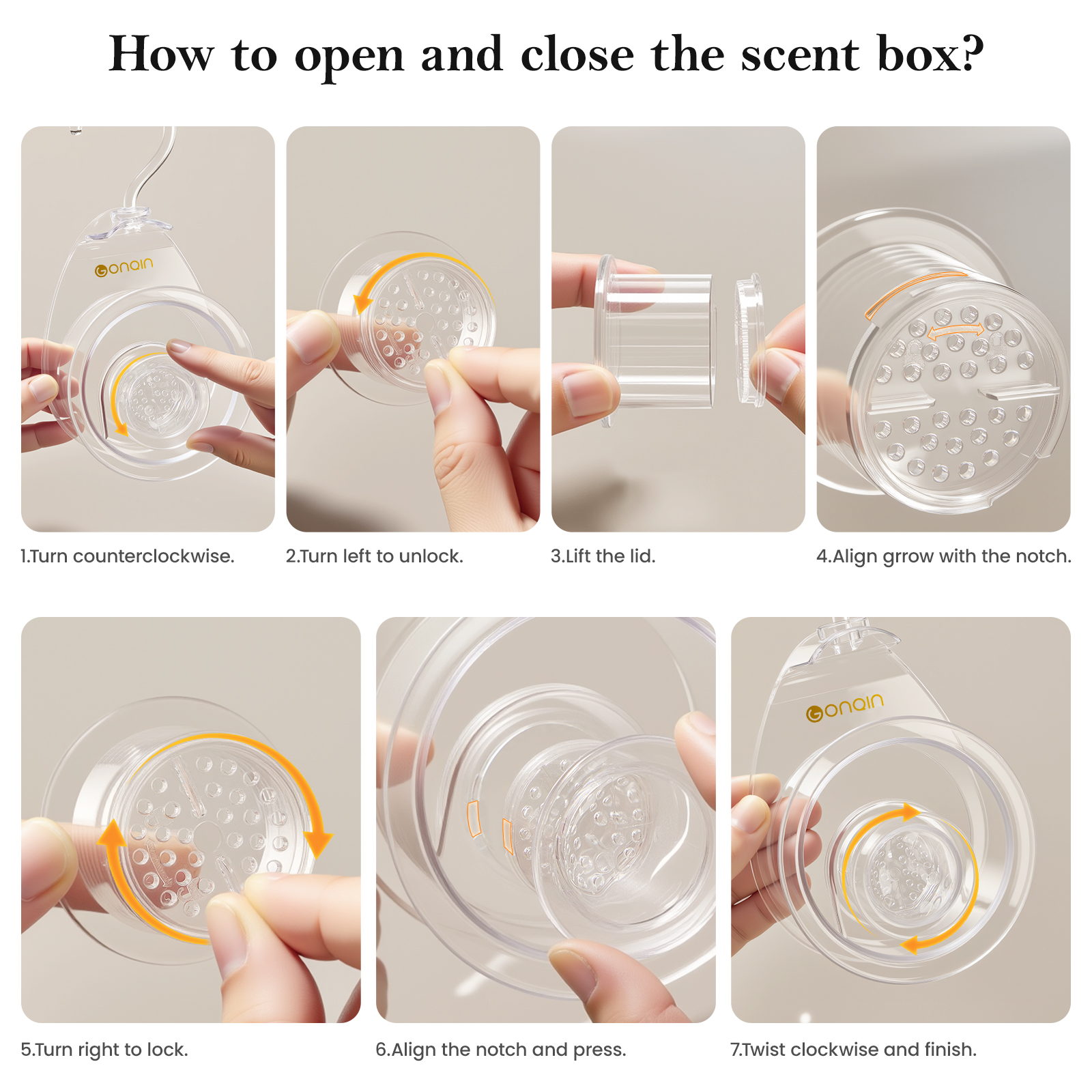 How to open and close the scent box?

Gonain

1.Turn counterclockwise.

2.Turn left to unlock.

3.Lift the lid.

4.Align grrow with the notch.

5.Turn right to lock.

6.Align the notch and press.

Gonain

7.Twist clockwise and finish.